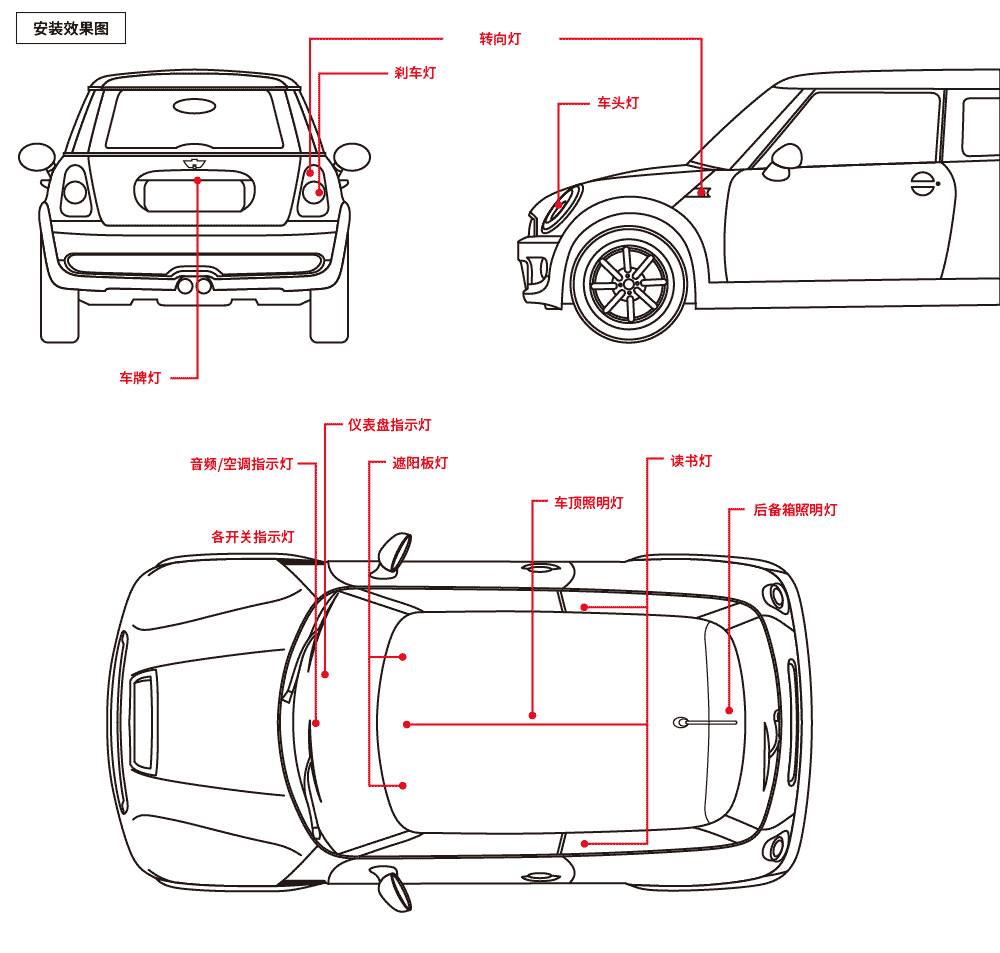 安装效果图

转向灯

刹车灯

车头灯

车牌灯

仪表盘指示灯

音频/空调指示灯

遮阳板灯

读书灯

车顶照明灯

后备箱照明灯

各开关指示灯